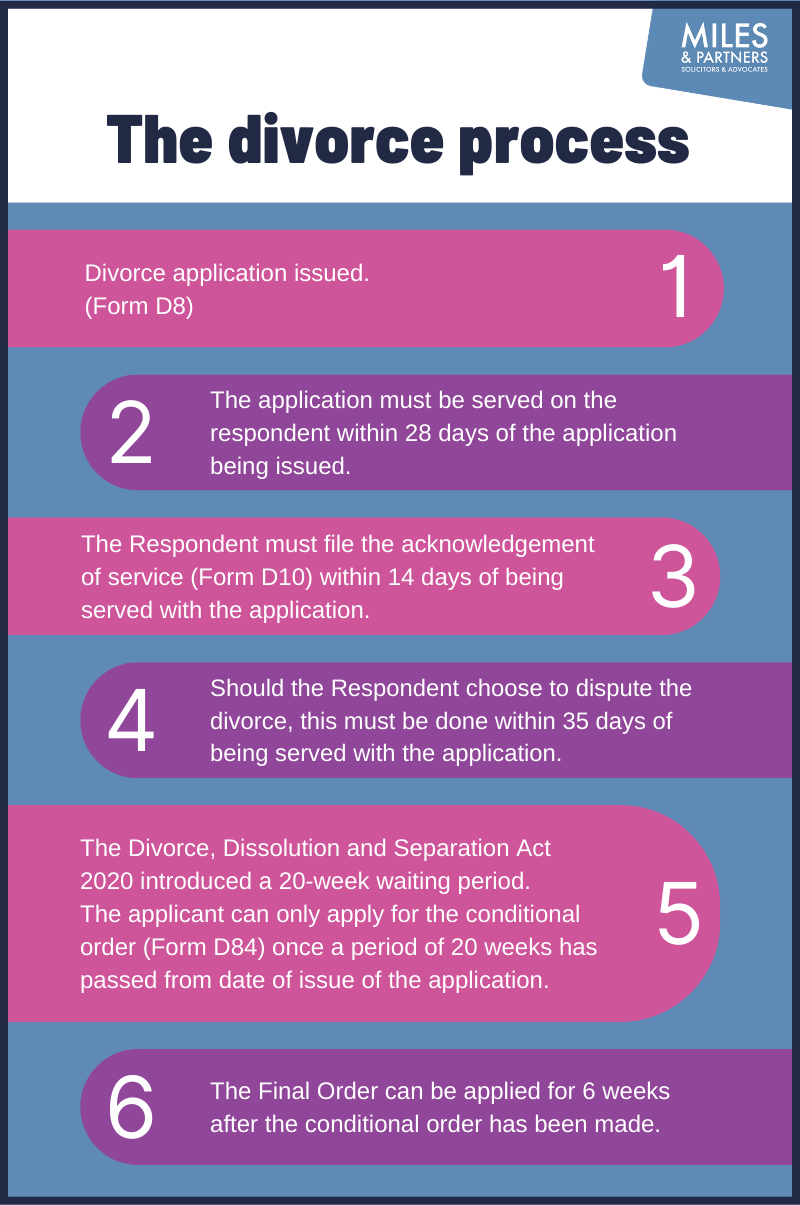 MILES
& PARTNERS
SOLICITORS & ADVOCATES

The divorce process

Divorce application issued. (Form D8)

1

2

The application must be served on the respondent within 28 days of the application being issued.

The Respondent must file the acknowledgement of service (Form D10) within 14 days of being served with the application.

3

4

Should the Respondent choose to dispute the divorce, this must be done within 35 days of being served with the application.

The Divorce, Dissolution and Separation Act 2020 introduced a 20-week waiting period. The applicant can only apply for the conditional order (Form D84) once a period of 20 weeks has passed from date of issue of the application.

5

6

The Final Order can be applied for 6 weeks after the conditional order has been made.